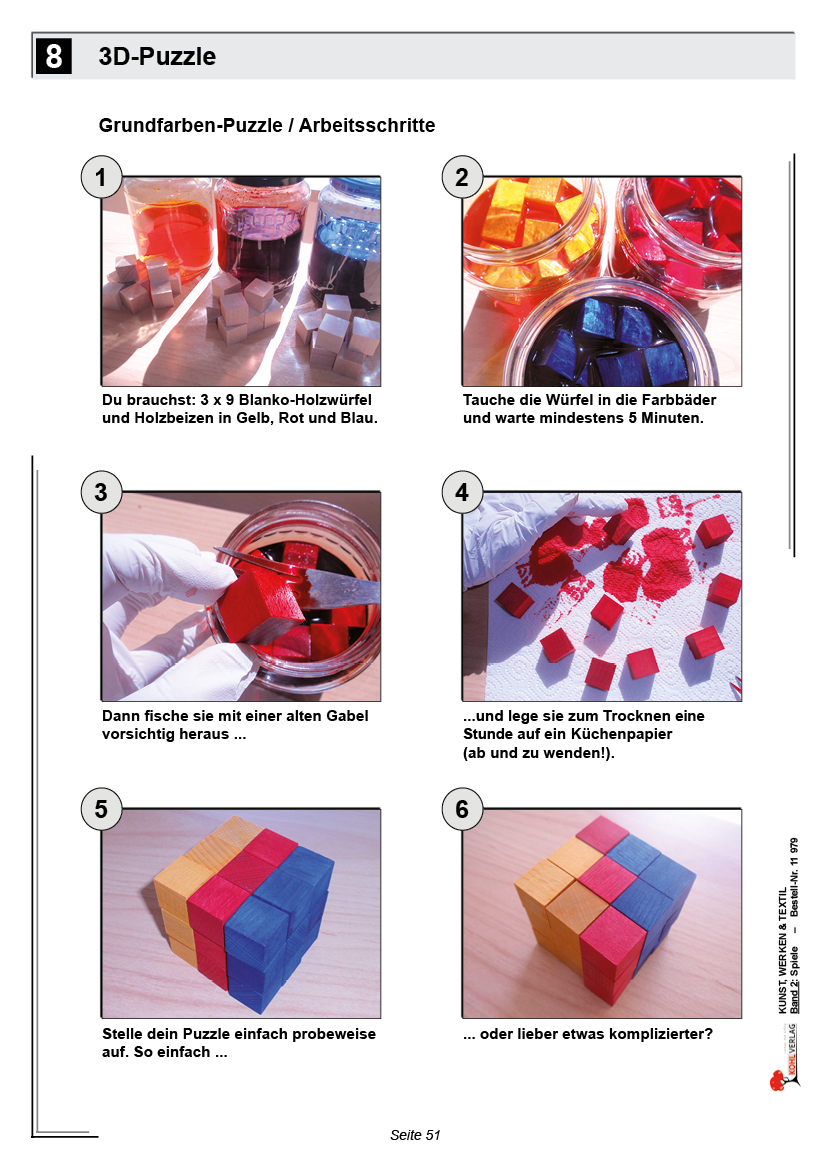 8 3D-Puzzle

Grundfarben-Puzzle / Arbeitsschritte

1
Du brauchst: 3 x 9 Blanko-Holzwürfel und Holzbeizen in Gelb, Rot und Blau.

2
Tauche die Würfel in die Farbbäder und warte mindestens 5 Minuten.

3
Dann fische sie mit einer alten Gabel vorsichtig heraus ...

4
...und lege sie zum Trocknen eine Stunde auf ein Küchenpapier (ab und zu wenden!).

5
Stelle dein Puzzle einfach probeweise auf. So einfach ...

6
... oder lieber etwas komplizierter?

KUNST, WERKEN & TEXTIL
Band 2: Spiele – Bestell-Nr. 11 979

KOHL VERLAG

Seite 51