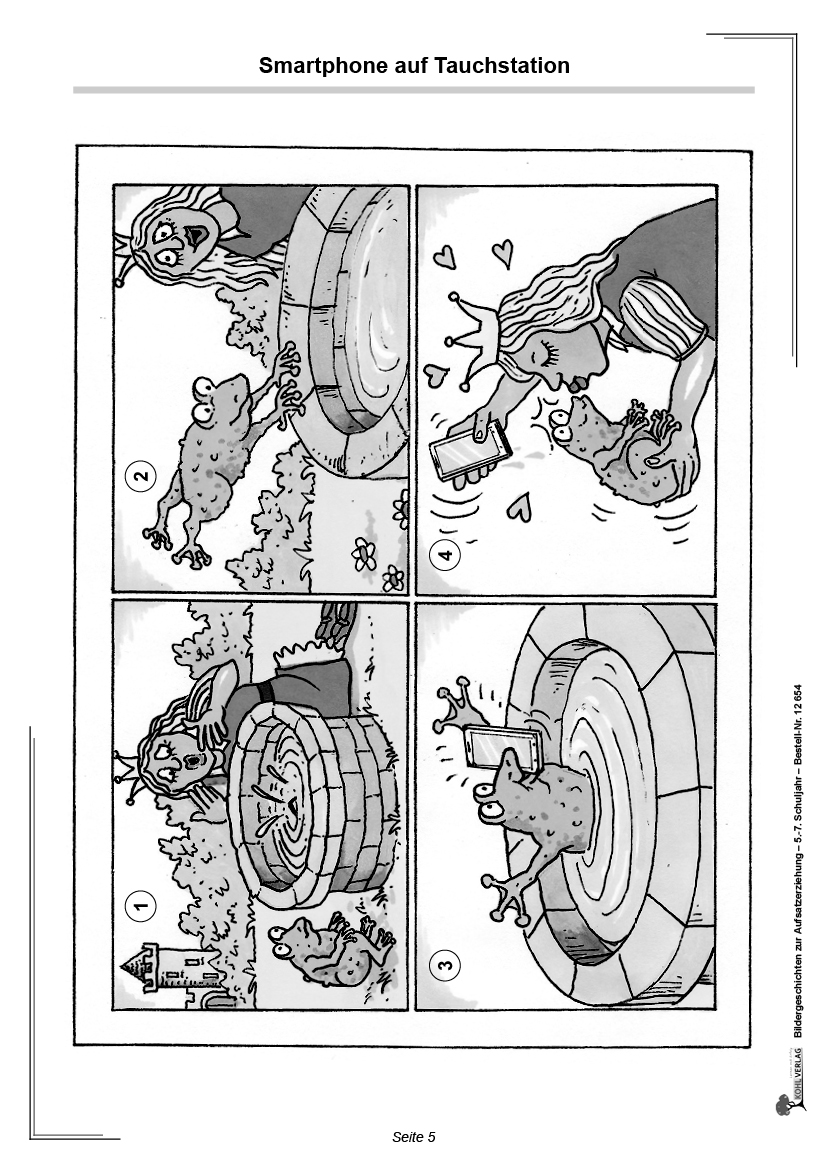 Smartphone auf Tauchstation

1

2

3

4

KOHL VERLAG Bildergeschichten zur Aufsatzerziehung – 5.-7. Schuljahr – Bestell-Nr. 12 654

Seite 5